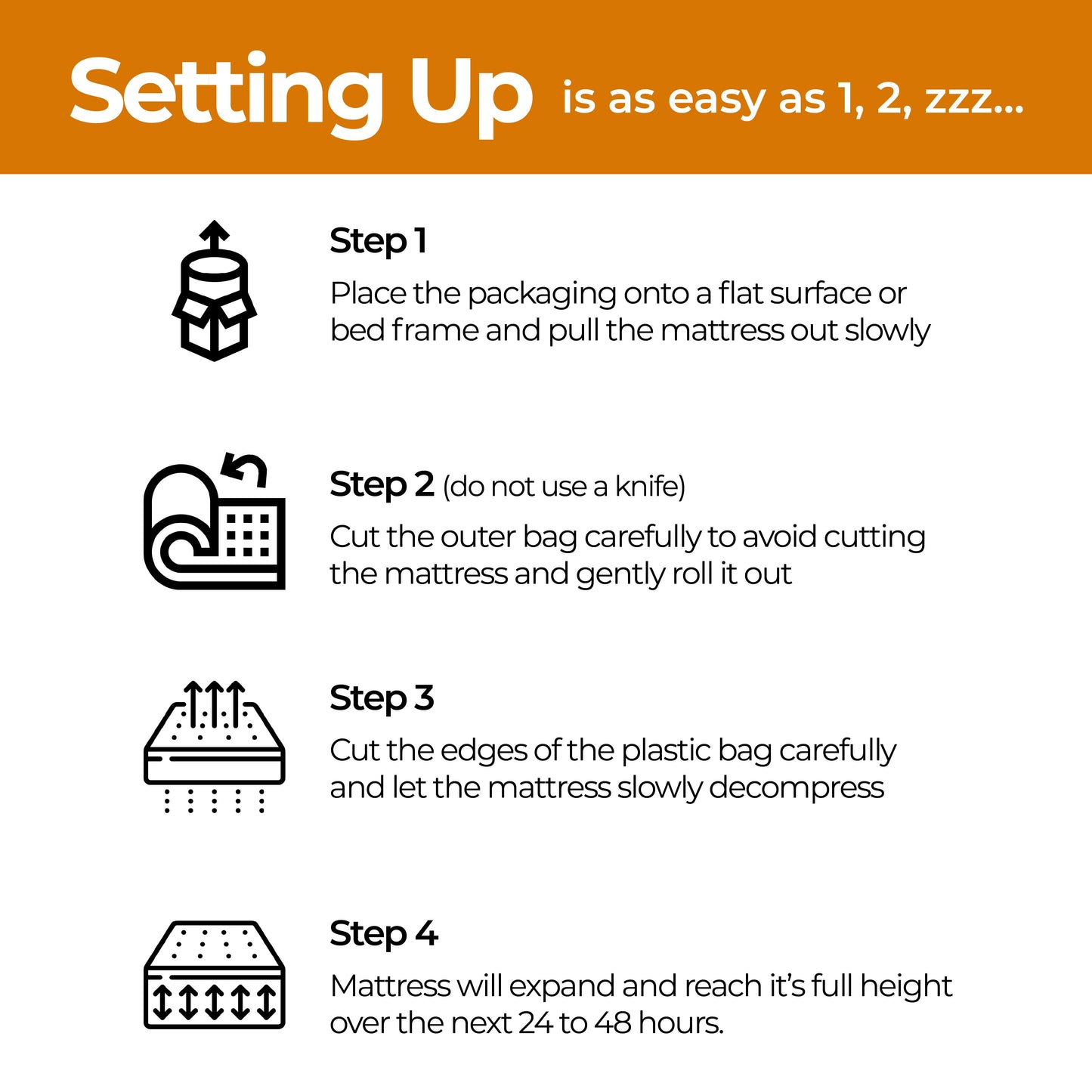 Setting Up is as easy as 1, 2, zzz...

Step 1
Place the packaging onto a flat surface or bed frame and pull the mattress out slowly

Step 2 (do not use a knife)
Cut the outer bag carefully to avoid cutting the mattress and gently roll it out

Step 3
Cut the edges of the plastic bag carefully and let the mattress slowly decompress

Step 4
Mattress will expand and reach it's full height over the next 24 to 48 hours.