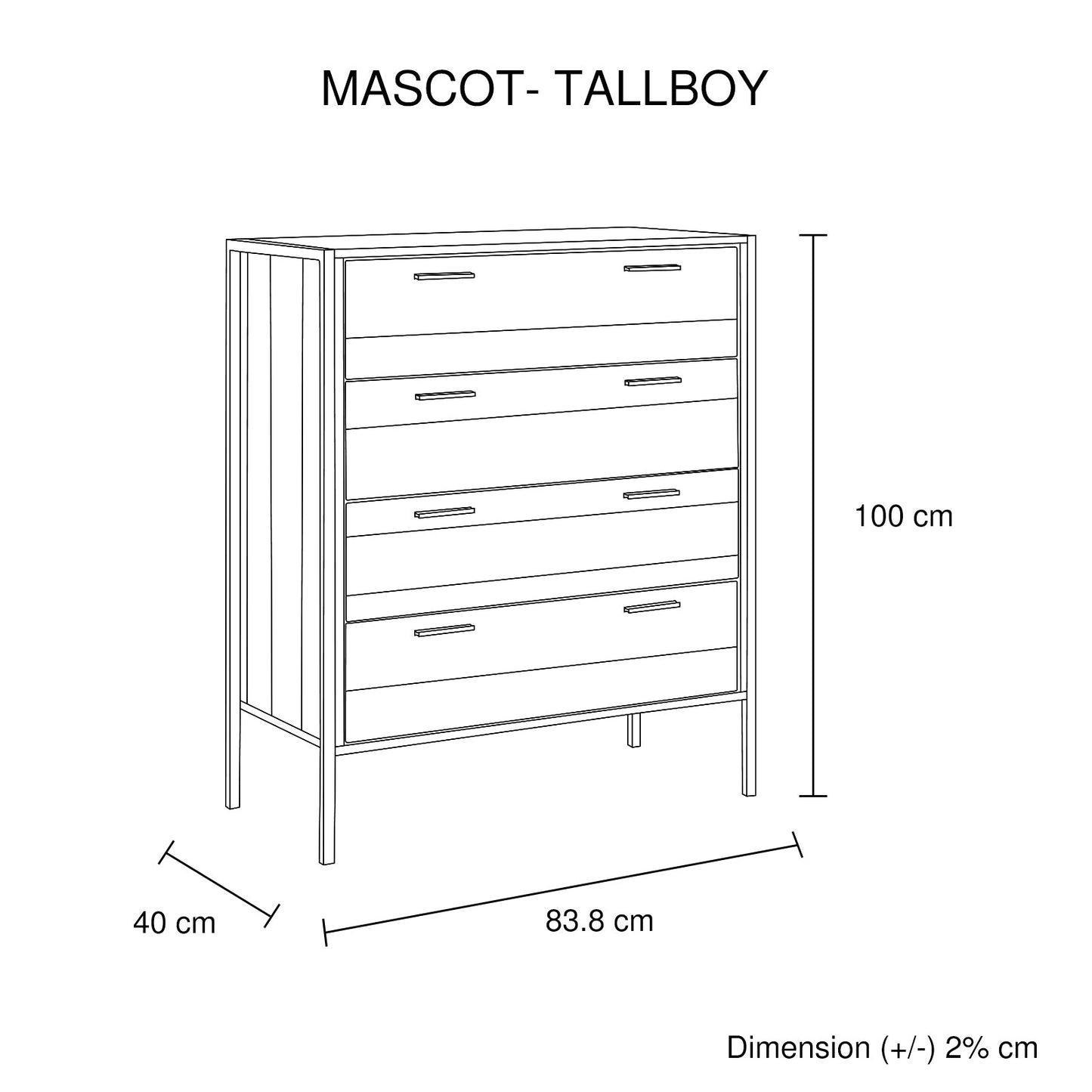 MASCOT- TALLBOY

100 cm

40 cm

83.8 cm

Dimension (+/-) 2% cm