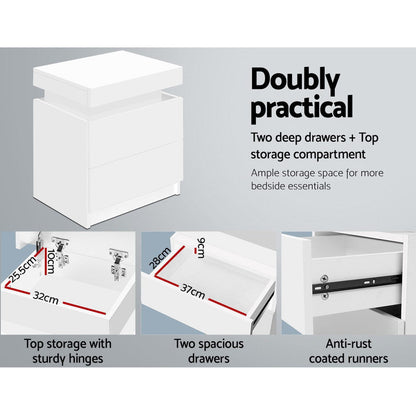 Doubly practical

Two deep drawers + Top storage compartment

Ample storage space for more bedside essentials

25.5cm
10cm
32cm

28cm
9cm
37cm

Top storage with sturdy hinges

Two spacious drawers

Anti-rust coated runners