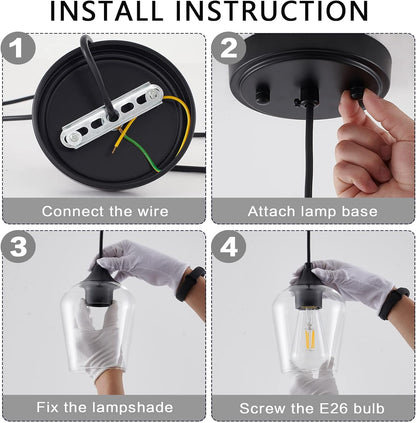 INSTALL INSTRUCTION

1
Connect the wire

2
Attach lamp base

3
Fix the lampshade

4
Screw the E26 bulb