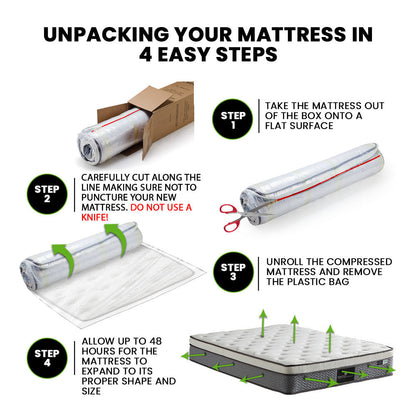 UNPACKING YOUR MATTRESS IN 4 EASY STEPS

STEP 1

TAKE THE MATTRESS OUT OF THE BOX ONTO A FLAT SURFACE

STEP 2

CAREFULLY CUT ALONG THE LINE MAKING SURE NOT TO PUNCTURE YOUR NEW MATTRESS. DO NOT USE A KNIFE!

STEP 3

UNROLL THE COMPRESSED MATTRESS AND REMOVE THE PLASTIC BAG

STEP 4

ALLOW UP TO 48 HOURS FOR THE MATTRESS TO EXPAND TO ITS PROPER SHAPE AND SIZE