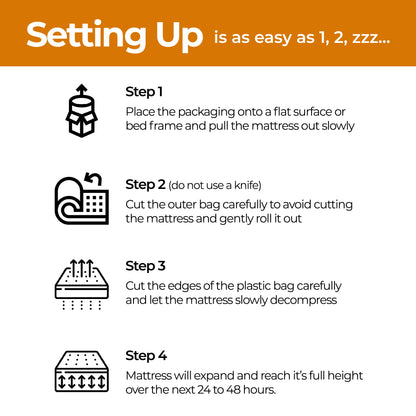 Setting Up is as easy as 1, 2, zzz...

Step 1
Place the packaging onto a flat surface or bed frame and pull the mattress out slowly

Step 2 (do not use a knife)
Cut the outer bag carefully to avoid cutting the mattress and gently roll it out

Step 3
Cut the edges of the plastic bag carefully and let the mattress slowly decompress

Step 4
Mattress will expand and reach it's full height over the next 24 to 48 hours.