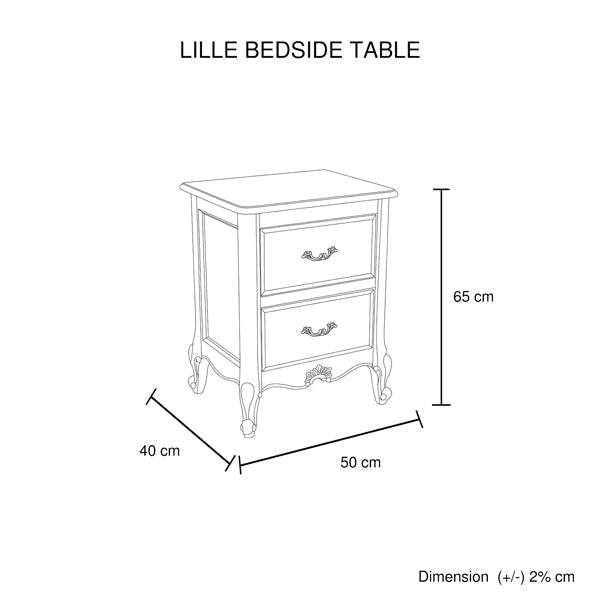 LILLE BEDSIDE TABLE

65 cm

40 cm

50 cm

Dimension (+/-) 2% cm