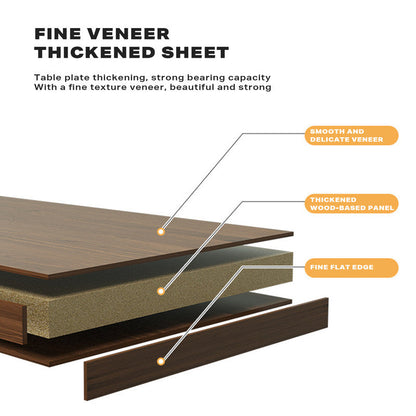 FINE VENEER
THICKENED SHEET

Table plate thickening, strong bearing capacity
With a fine texture veneer, beautiful and strong

SMOOTH AND DELICATE VENEER

THICKENED WOOD-BASED PANEL

FINE FLAT EDGE