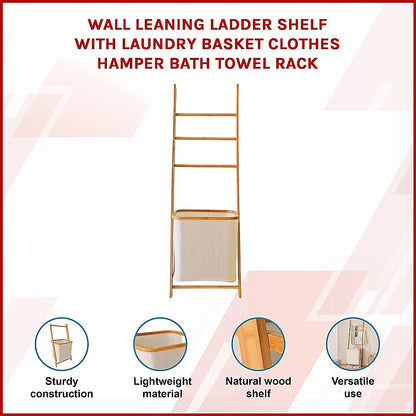 WALL LEANING LADDER SHELF WITH LAUNDRY BASKET CLOTHES HAMPER BATH TOWEL RACK

Sturdy construction

Lightweight material

Natural wood shelf

Versatile use