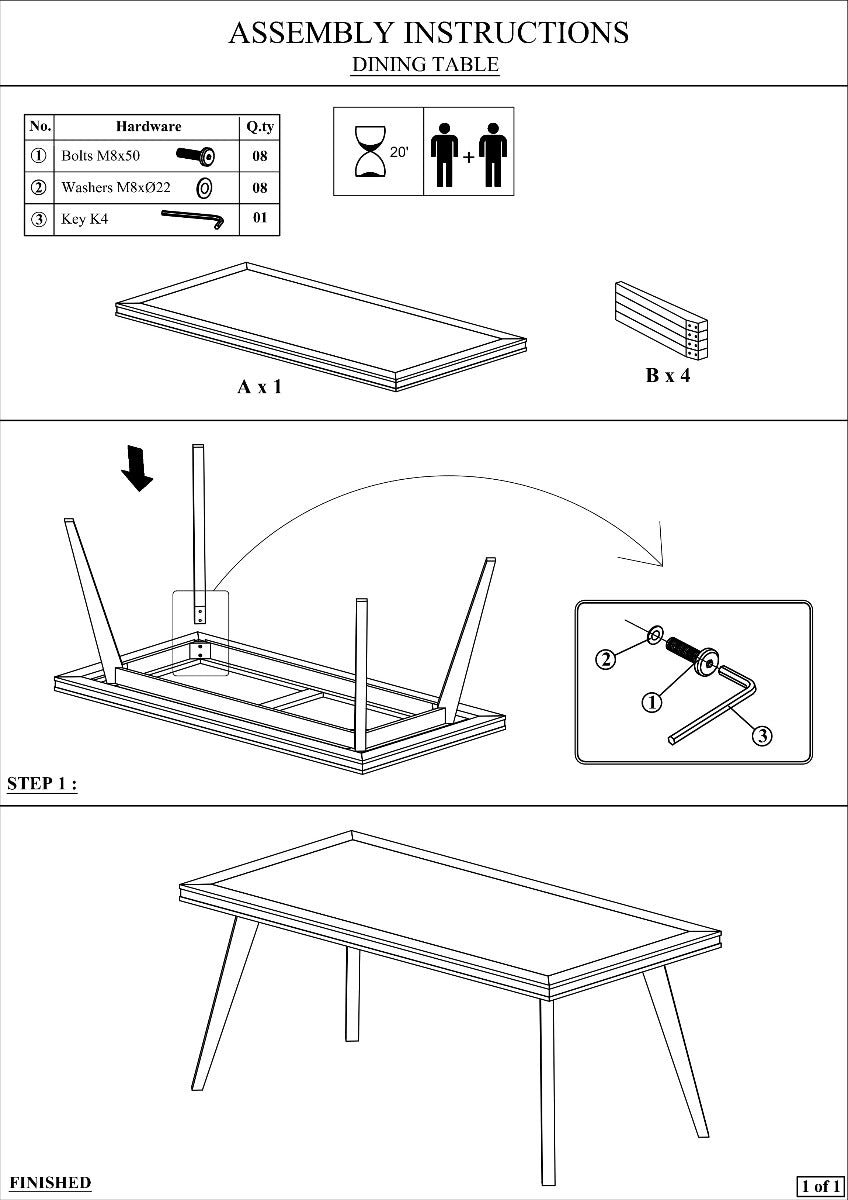 ASSEMBLY INSTRUCTIONS
DINING TABLE

| No. | Hardware | Q.ty |
|---|---|---|
| ① | Bolts M8x50 | 08 |
| ② | Washers M8xØ22 | 08 |
| ③ | Key K4 | 01 |

20'

+

A x 1

B x 4

②

①

③

STEP 1 :

FINISHED

1 of 1