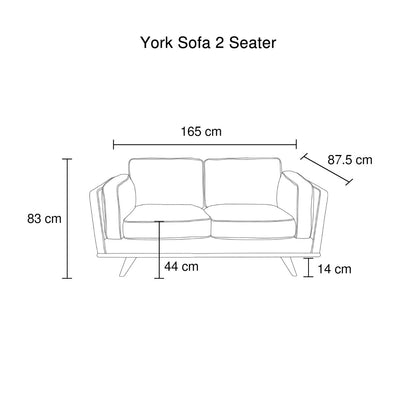 York Sofa 2 Seater

165 cm

87.5 cm

83 cm

44 cm

14 cm